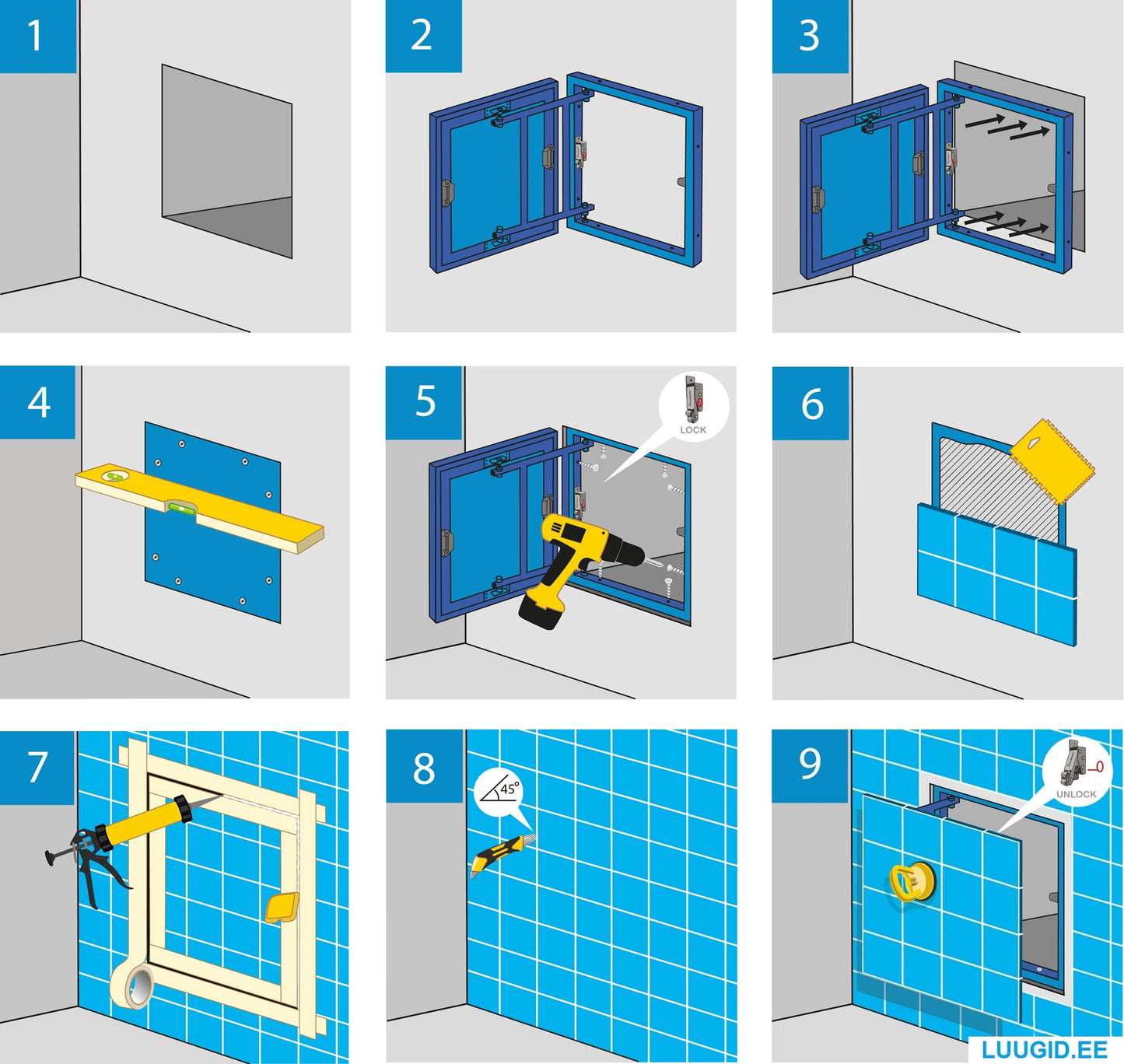 1

2

3

4

5

LOCK

6

7

8

45°

9

UNLOCK

LUUGID.EE