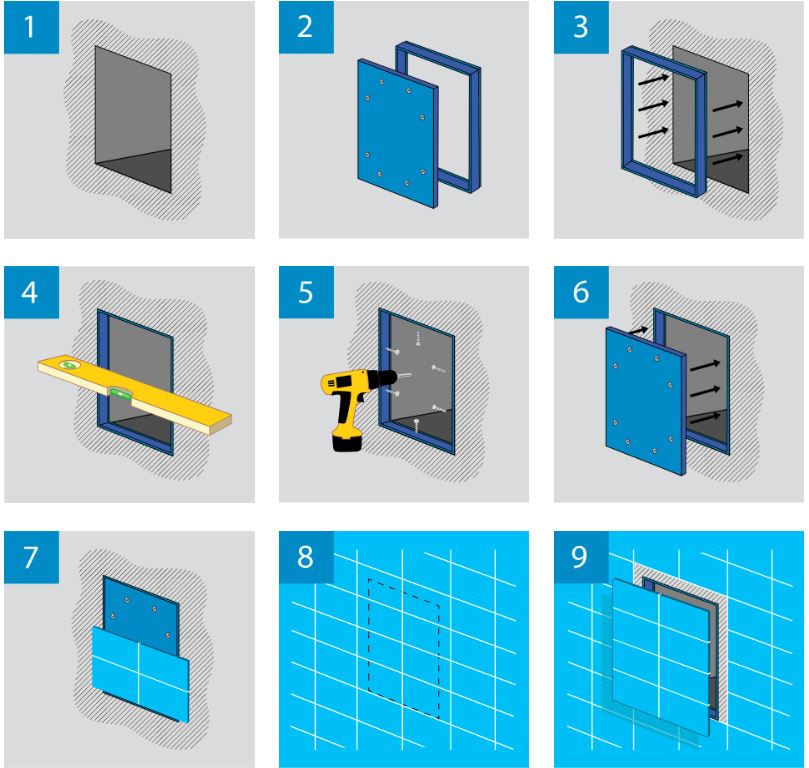 1
2
3
4
5
6
7
8
9